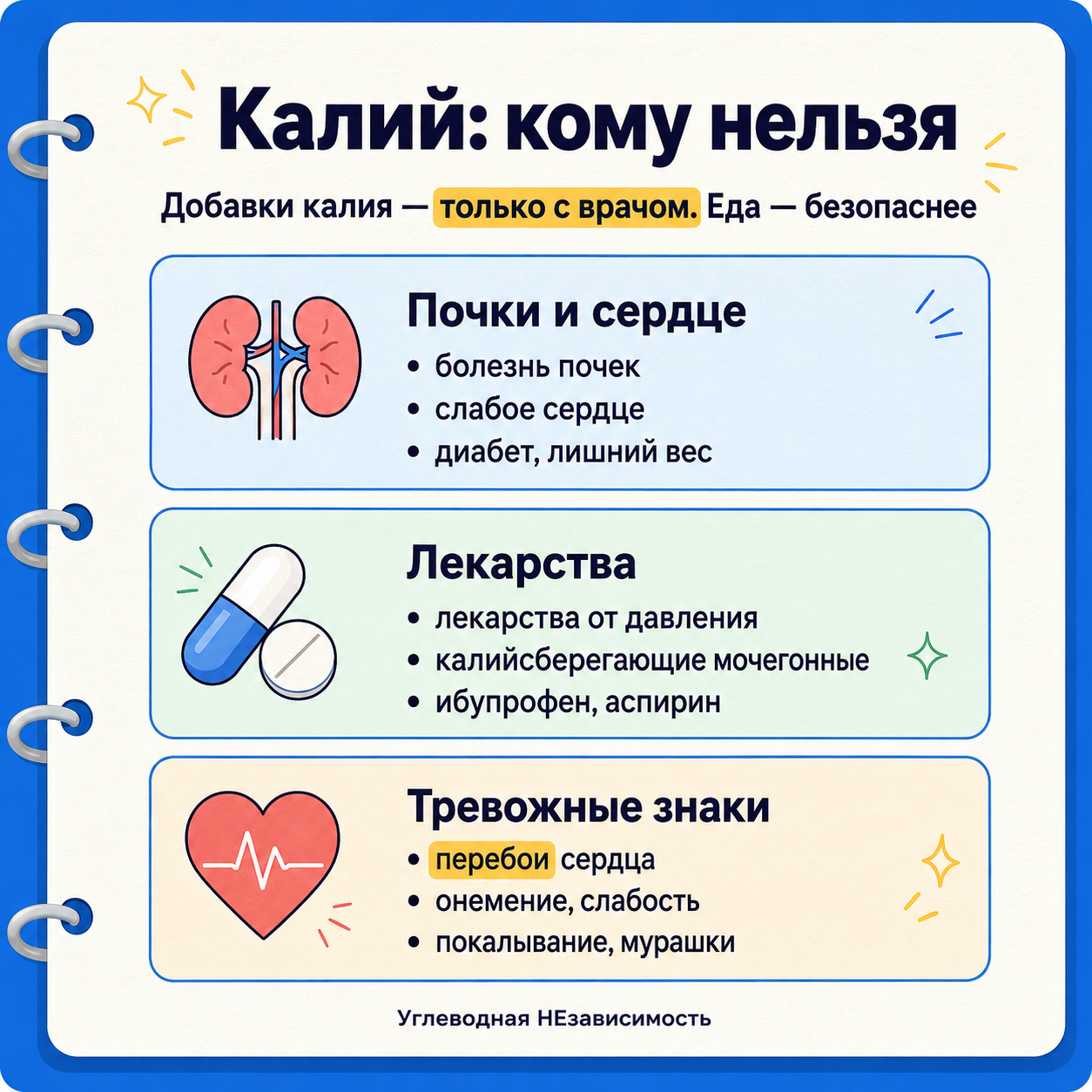 Калий: кому нельзя

Добавки калия — только с врачом. Еда — безопаснее

Почки и сердце

• болезнь почек
• слабое сердце
• диабет, лишний вес

Лекарства

• лекарства от давления
• калийсберегающие мочегонные
• ибупрофен, аспирин

Тревожные знаки

• перебои сердца
• онемение, слабость
• покалывание, мурашки

Углеводная НЕзависимость