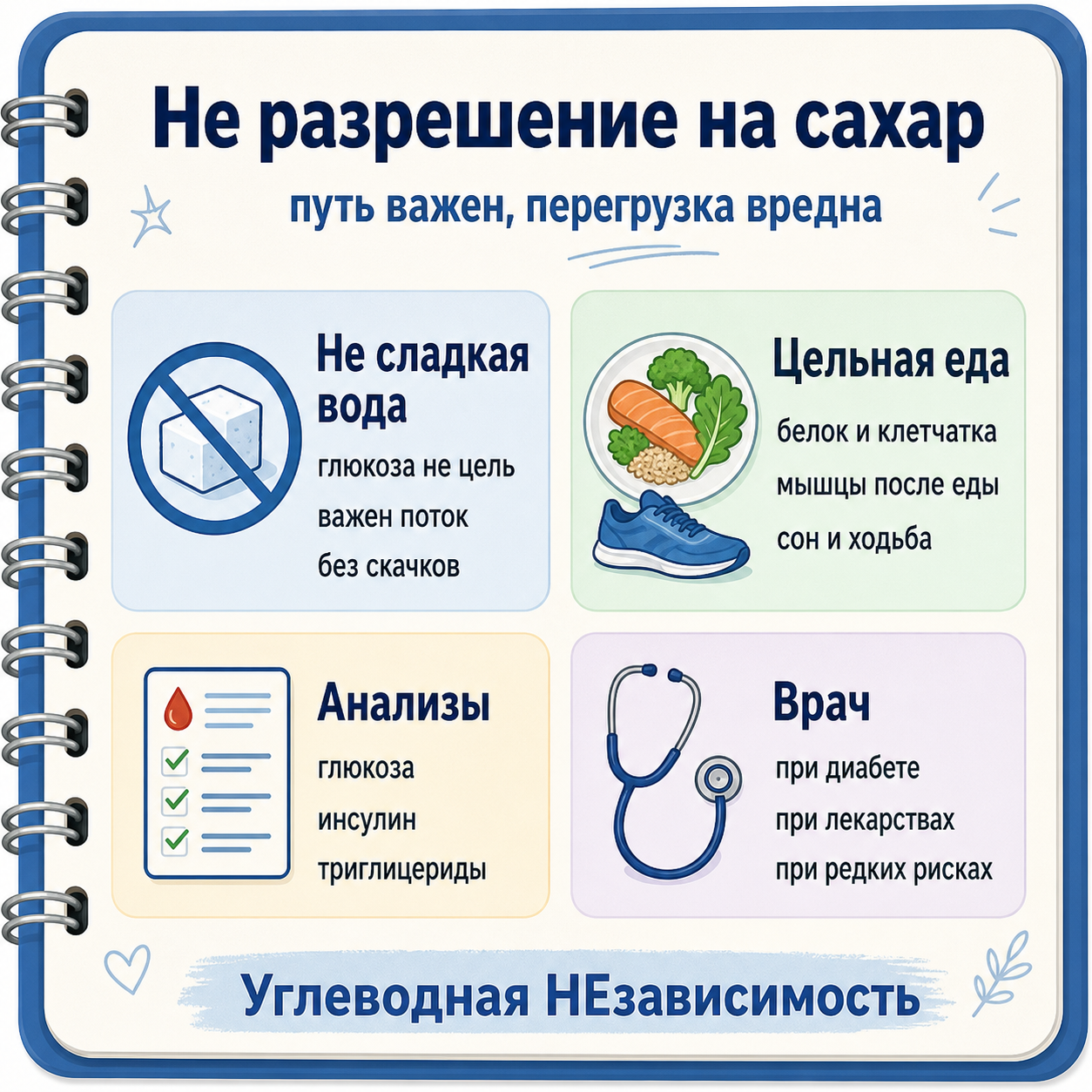 Не разрешение на сахар

путь важен, перегрузка вредна

Не сладкая вода

глюкоза не цель

важен поток

без скачков

Цельная еда

белок и клетчатка

мышцы после еды

сон и ходьба

Анализы

глюкоза

инсулин

триглицериды

Врач

при диабете

при лекарствах

при редких рисках

Углеводная НЕзависимость