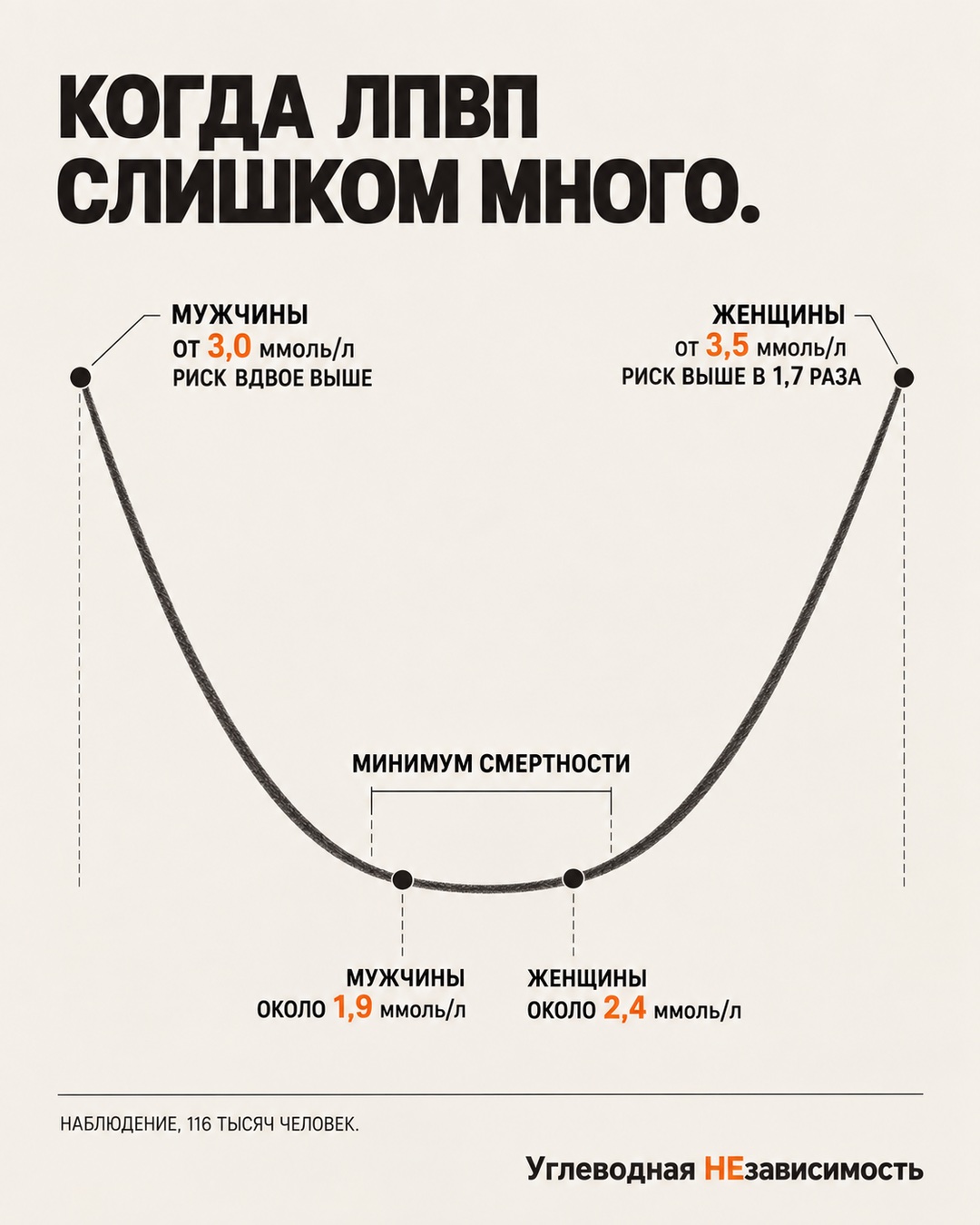 КОГДА ЛПВП СЛИШКОМ МНОГО.

МУЖЧИНЫ
ОТ 3,0 ммоль/л
РИСК ВДВОЕ ВЫШЕ

ЖЕНЩИНЫ
ОТ 3,5 ммоль/л
РИСК ВЫШЕ В 1,7 РАЗА

МИНИМУМ СМЕРТНОСТИ

МУЖЧИНЫ
ОКОЛО 1,9 ммоль/л

ЖЕНЩИНЫ
ОКОЛО 2,4 ммоль/л

НАБЛЮДЕНИЕ, 116 ТЫСЯЧ ЧЕЛОВЕК.

Углеводная НЕзависимость