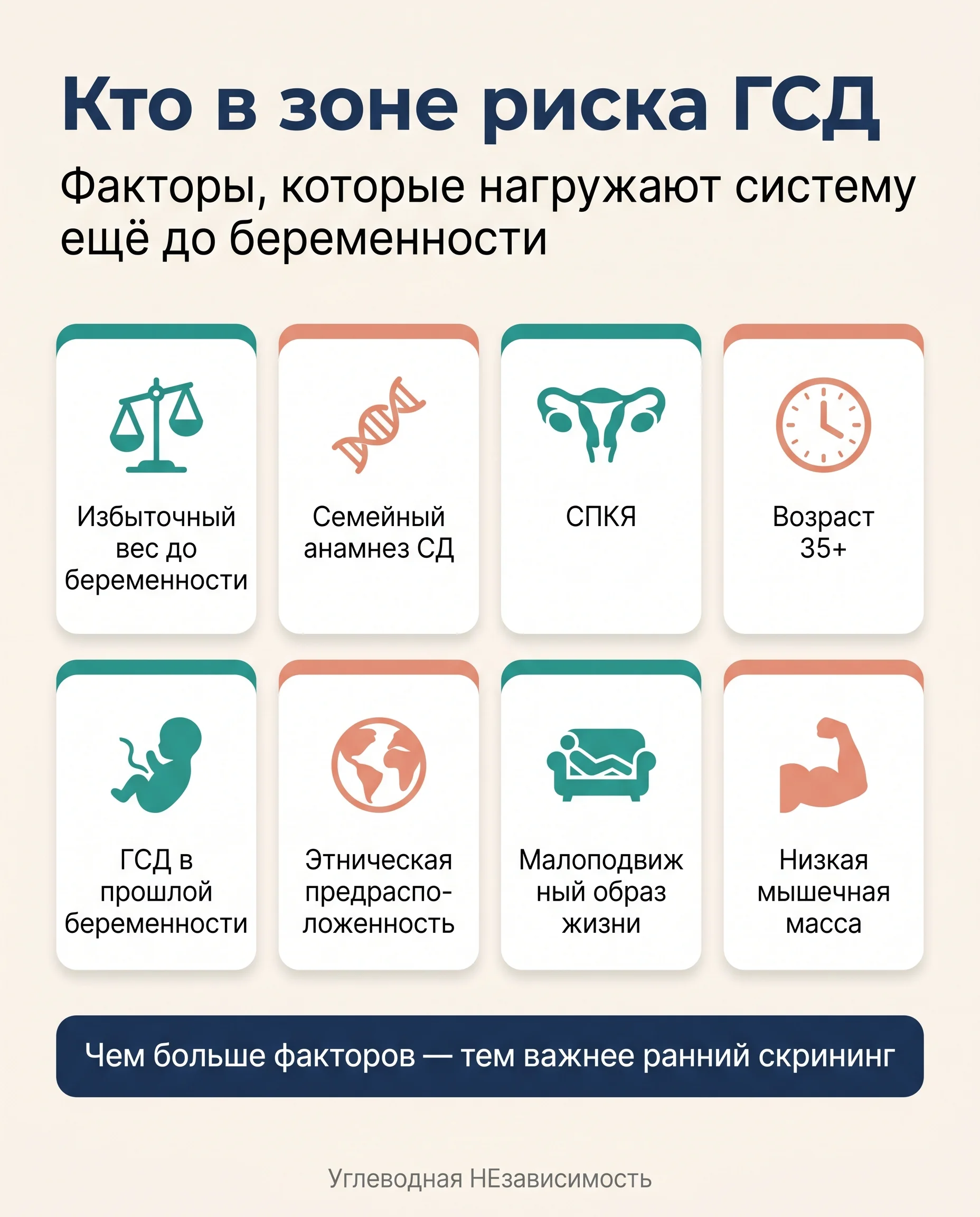 Кто в зоне риска ГСД

Факторы, которые нагружают систему ещё до беременности

Избыточный вес до беременности

Семейный анамнез СД

СПКЯ

Возраст 35+

ГСД в прошлой беременности

Этническая предрасположенность

Малоподвижный образ жизни

Низкая мышечная масса

Чем больше факторов — тем важнее ранний скрининг

Углеводная НЕзависимость