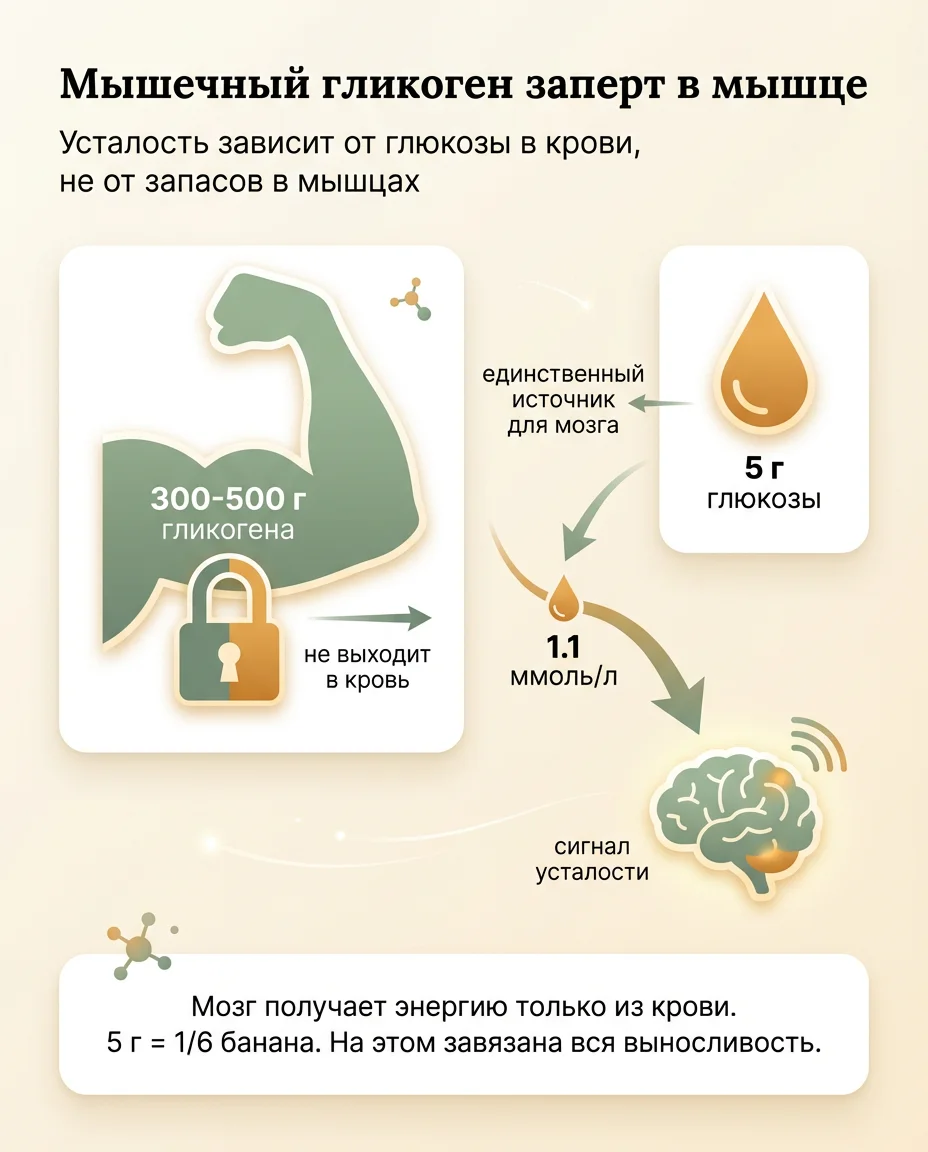 Мышечный гликоген заперт в мышце

Усталость зависит от глюкозы в крови, не от запасов в мышцах

300-500 г
гликогена

не выходит в кровь

единственный источник для мозга

5 г
глюкозы

1.1
ммоль/л

сигнал усталости

Мозг получает энергию только из крови.
5 г = 1/6 банана. На этом завязана вся выносливость.