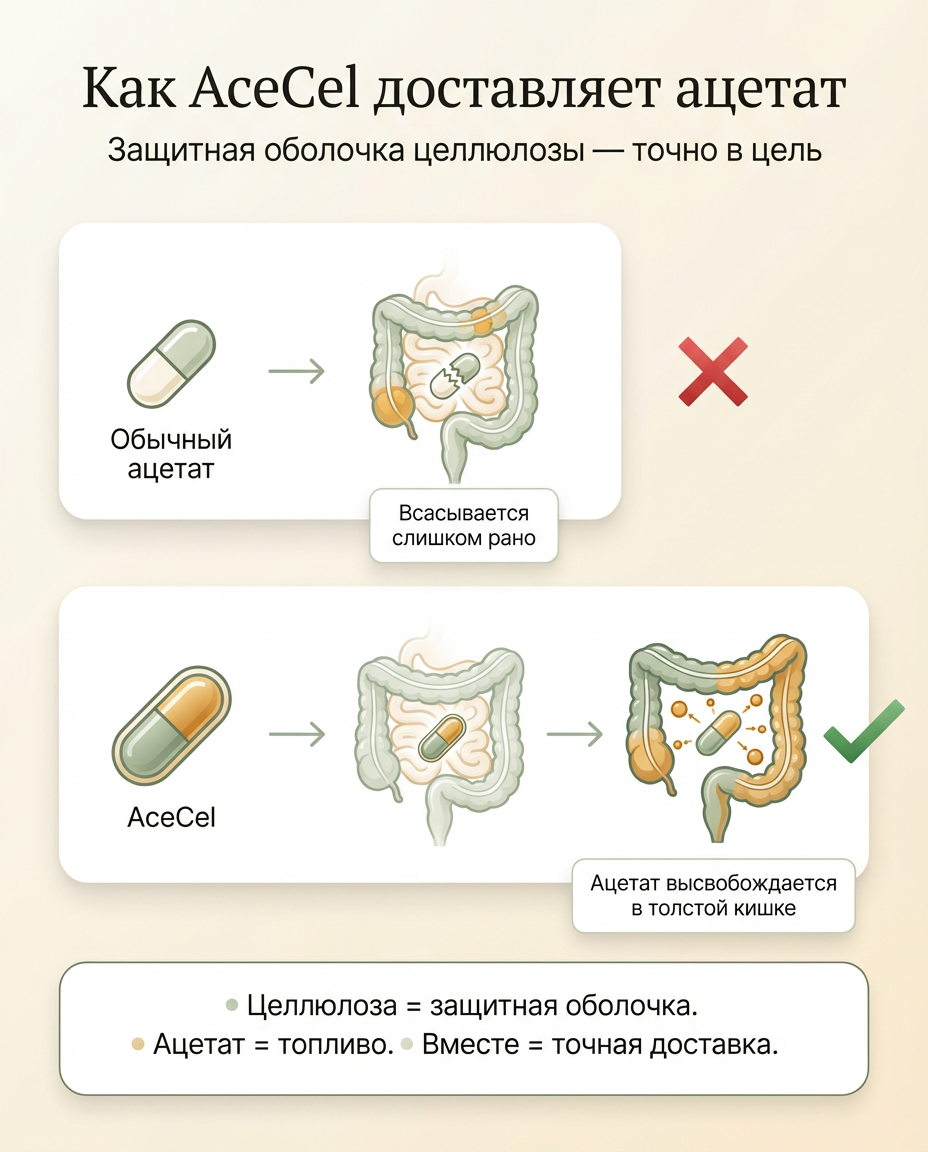 Как AceCel доставляет ацетат

Защитная оболочка целлюлозы — точно в цель

Обычный ацетат

Всасывается слишком рано

AceCel

Ацетат высвобождается в толстой кишке

Целлюлоза = защитная оболочка.
Ацетат = топливо. Вместе = точная доставка.