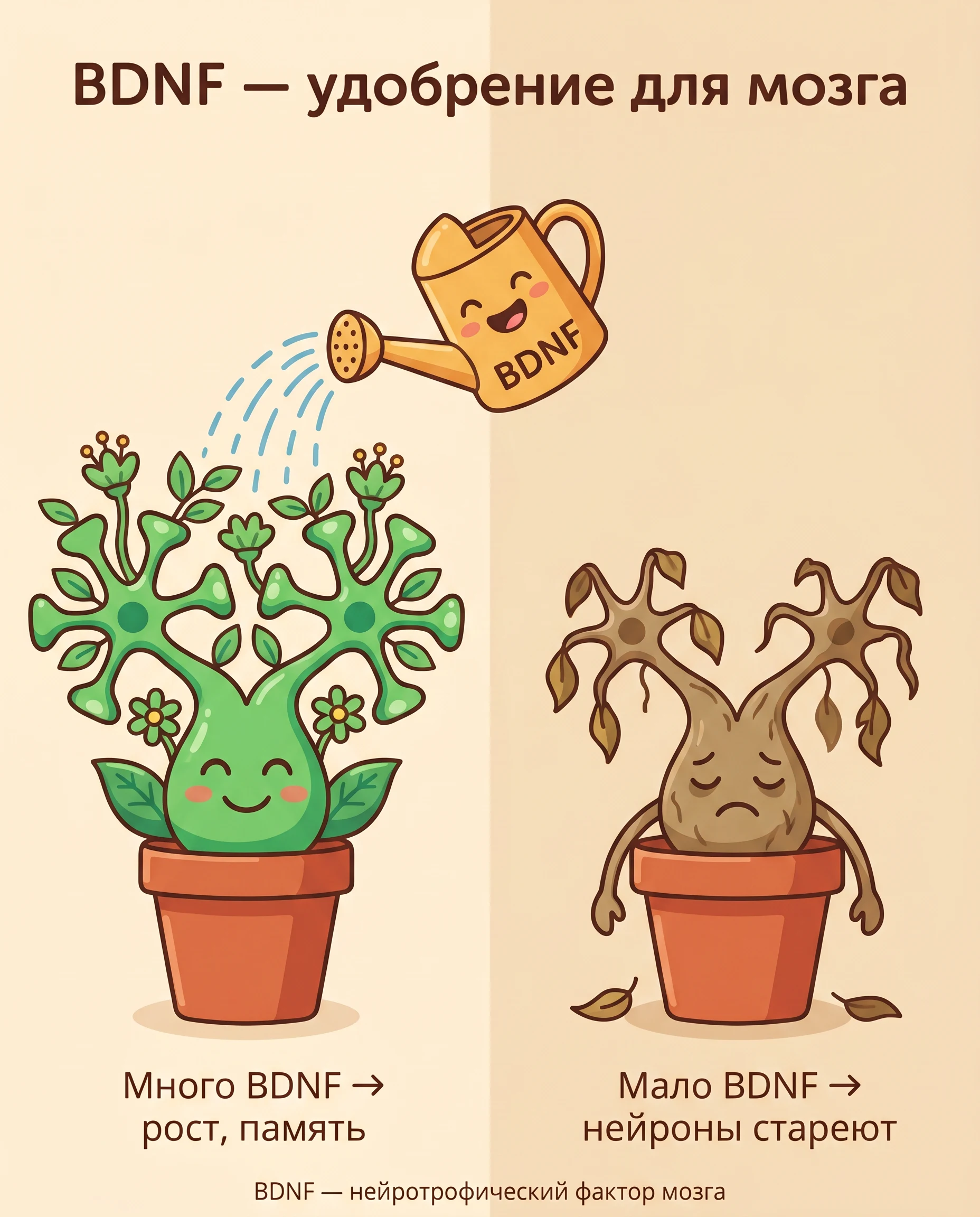 BDNF — удобрение для мозга

BDNF

Много BDNF → рост, память

Мало BDNF → нейроны стареют

BDNF — нейротрофический фактор мозга